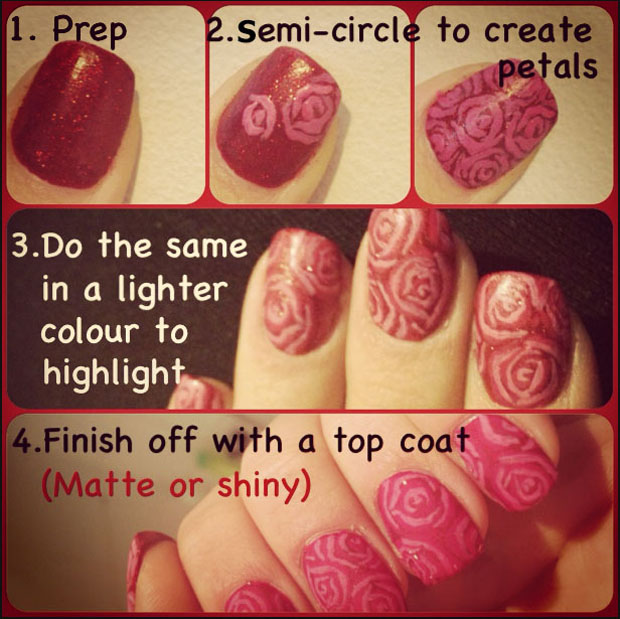 1. Prep

2.Semi-circle to create petals

3.Do the same in a lighter colour to highlight

4.Finish off with a top coat (Matte or shiny)